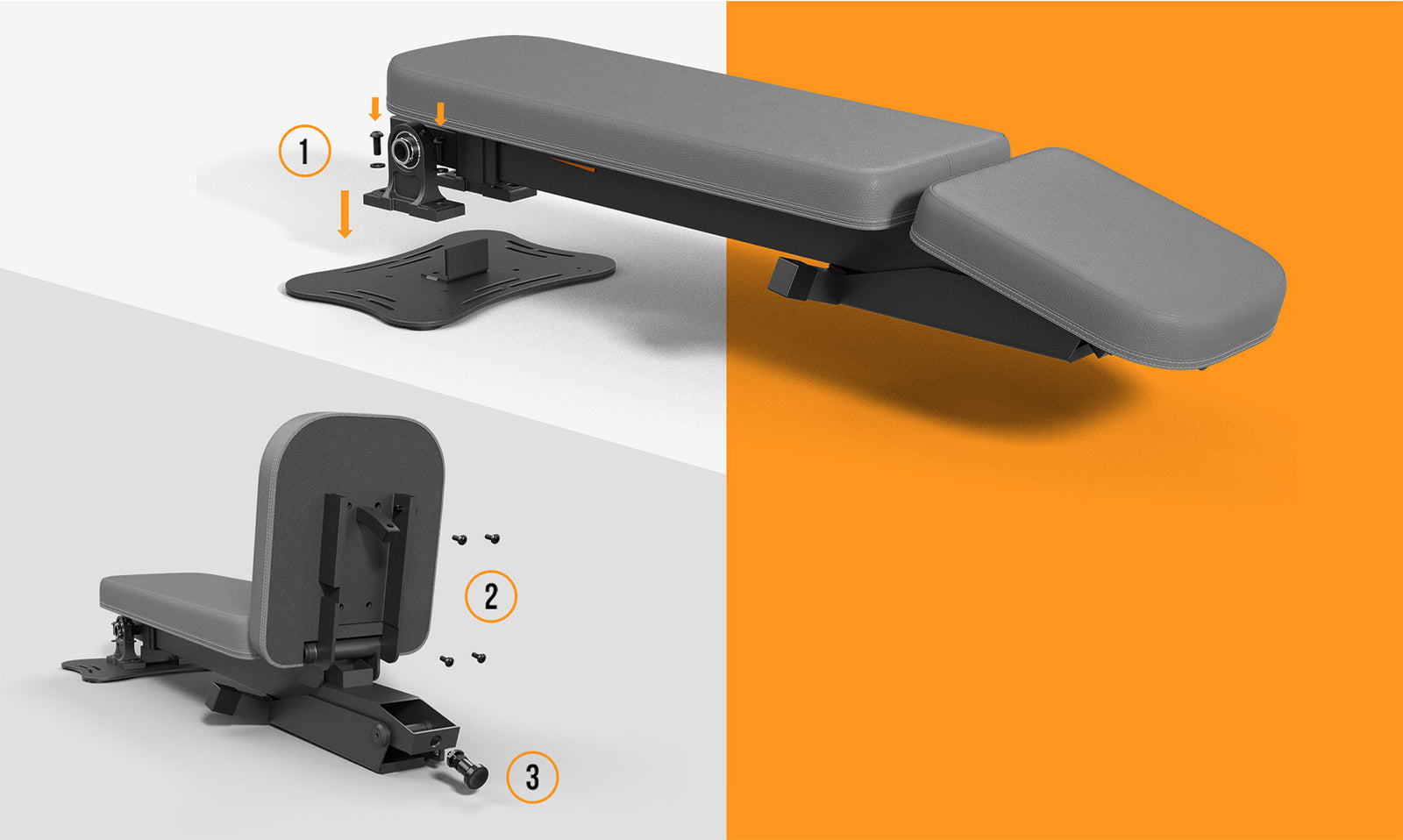 1

2

3