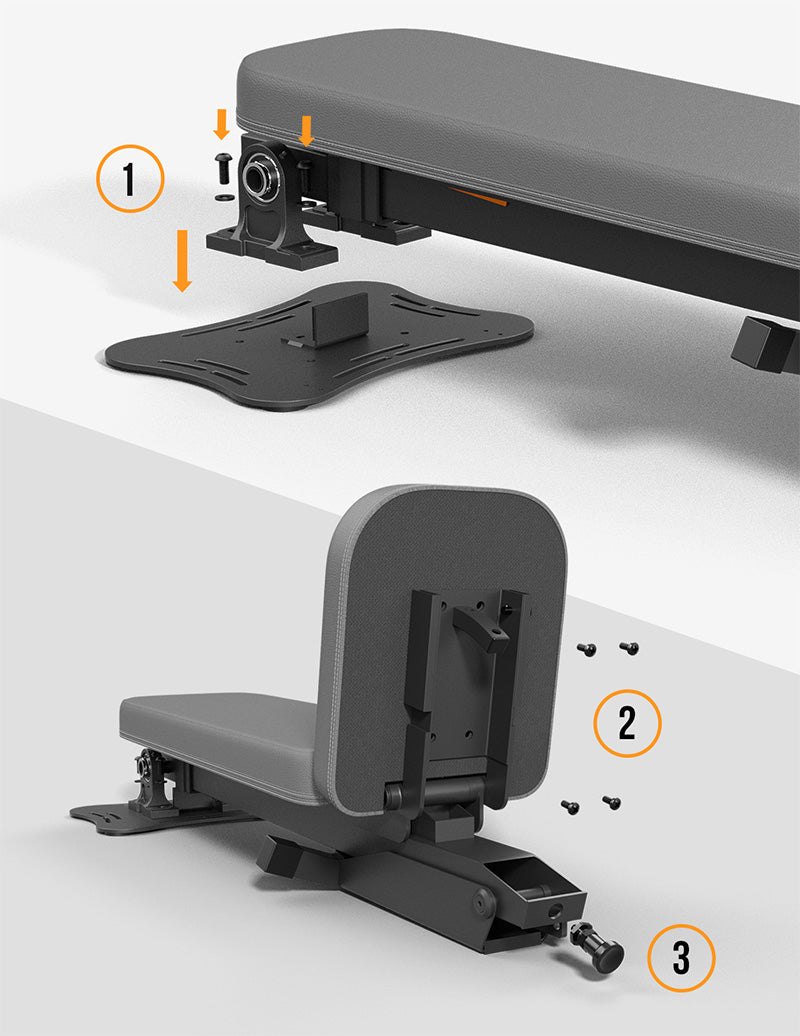 1

2

3